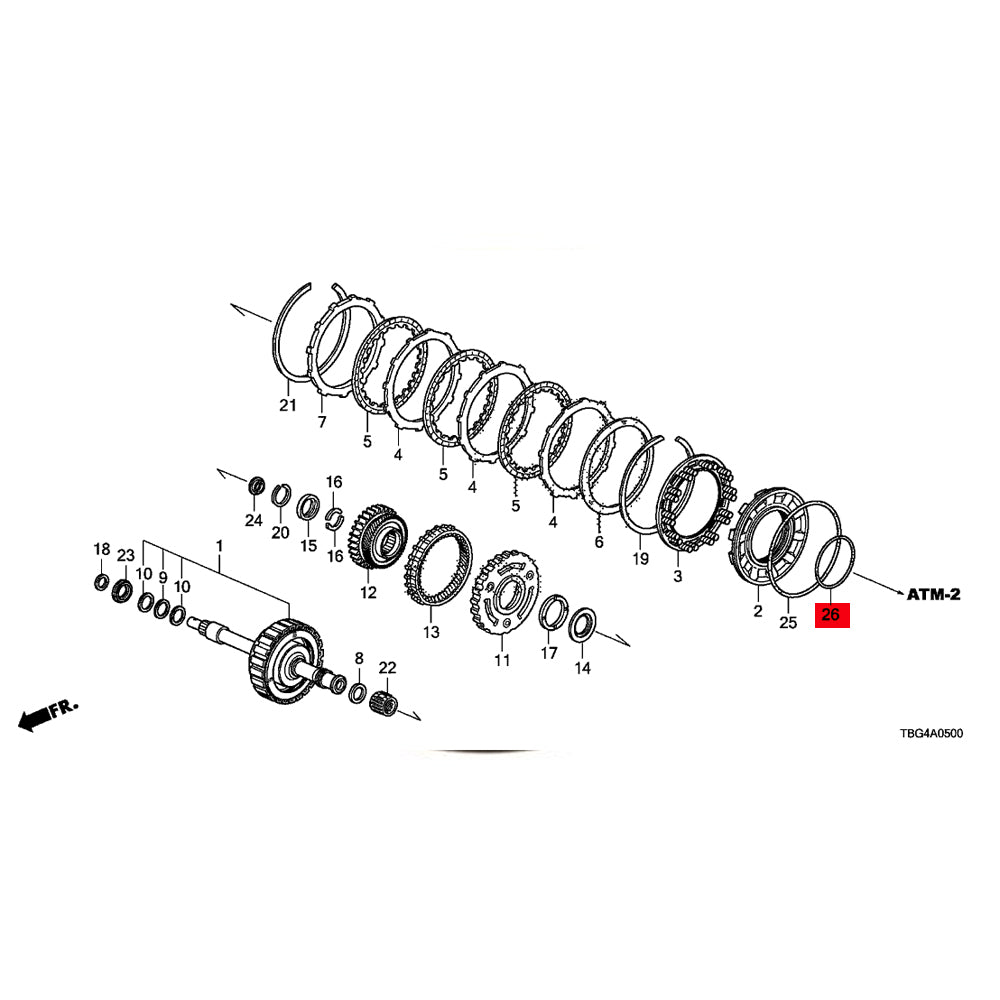 21
7
5
4
5
4
5
4
6
19
3
2
25
26
ATM-2
24
20
15
16
16
12
13
11
17
14
18
23
10
9
10
1
8
22
FR.
TBG4A0500