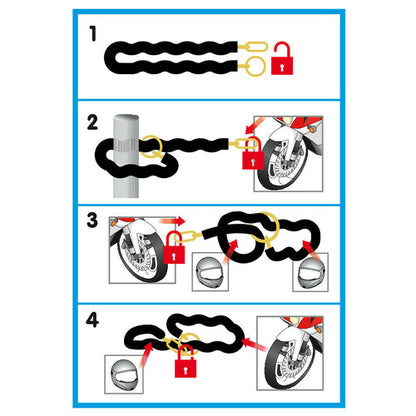 1

2

3

4