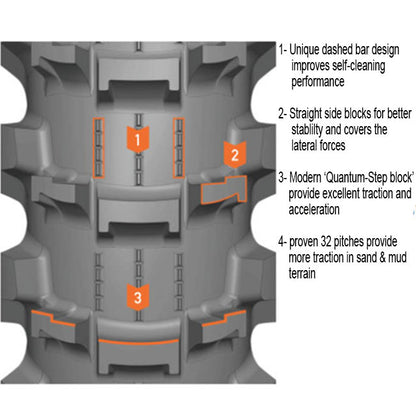 1

2

3

1- Unique dashed bar design improves self-cleaning performance

2- Straight side blocks for better stablilty and covers the lateral forces

3- Modern 'Quantum-Step block' provide excellent traction and acceleration

4- proven 32 pitches provide more traction in sand & mud terrain