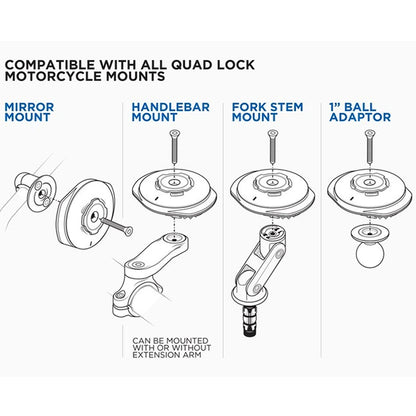 COMPATIBLE WITH ALL QUAD LOCK MOTORCYCLE MOUNTS

MIRROR MOUNT

HANDLEBAR MOUNT

CAN BE MOUNTED WITH OR WITHOUT EXTENSION ARM

FORK STEM MOUNT

1" BALL ADAPTOR